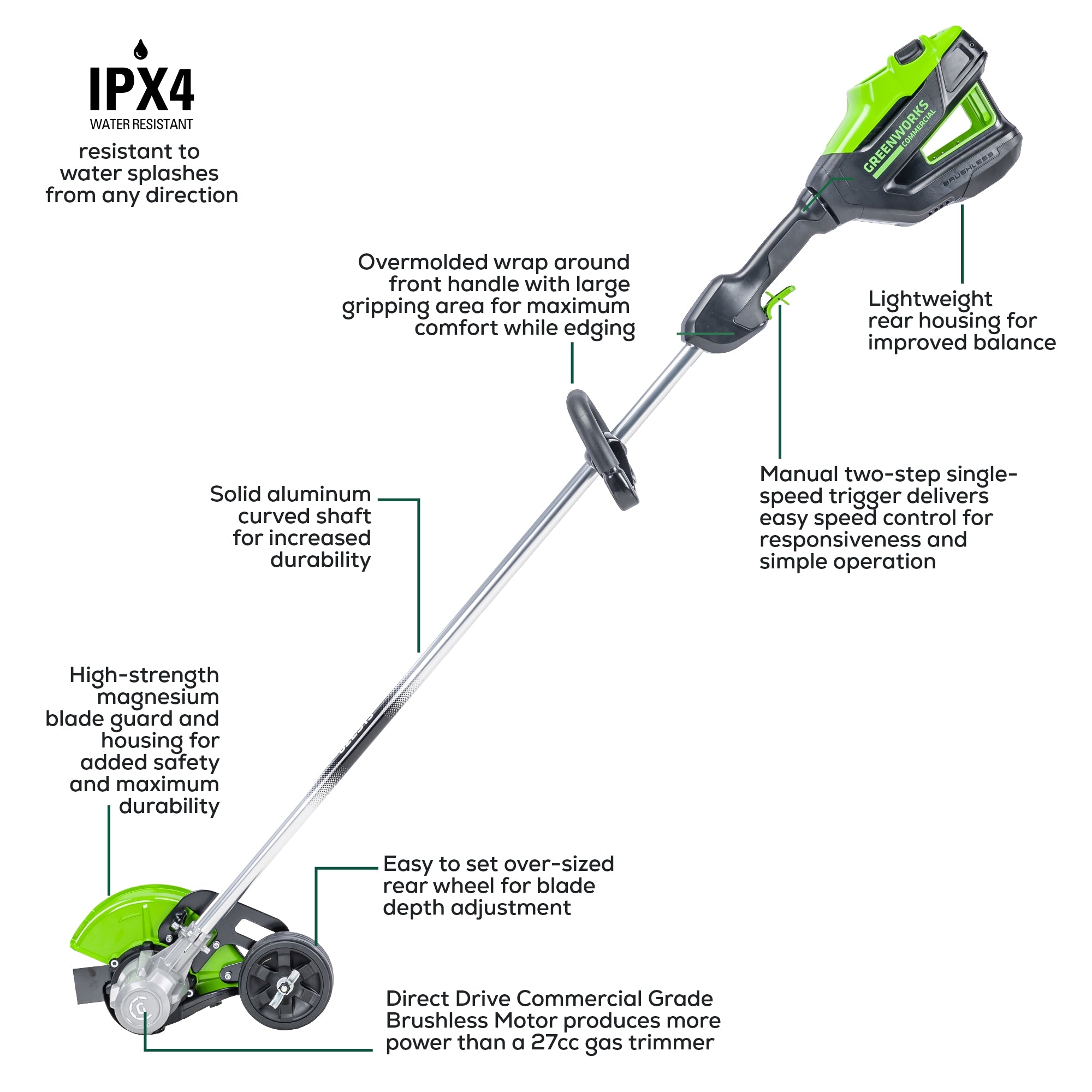 IPX4
WATER RESISTANT
resistant to water splashes from any direction

GREENWORKS
COMMERCIAL
BRUSHLESS

Overmolded wrap around front handle with large gripping area for maximum comfort while edging

Lightweight rear housing for improved balance

Solid aluminum curved shaft for increased durability

Manual two-step single-speed trigger delivers easy speed control for responsiveness and simple operation

High-strength magnesium blade guard and housing for added safety and maximum durability

Easy to set over-sized rear wheel for blade depth adjustment

Direct Drive Commercial Grade Brushless Motor produces more power than a 27cc gas trimmer